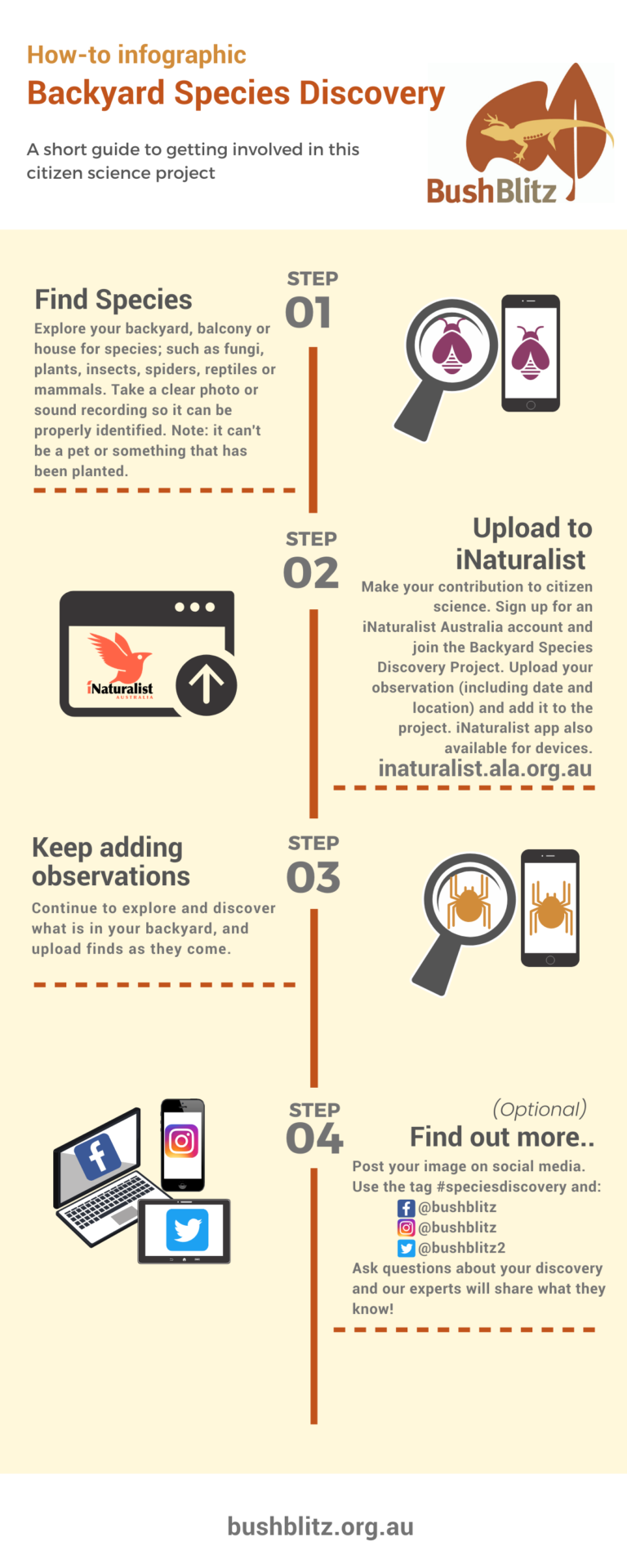 How-to infographic
Backyard Species Discovery

A short guide to getting involved in this citizen science project

BushBlitz

STEP
01

Find Species
Explore your backyard, balcony or house for species; such as fungi, plants, insects, spiders, reptiles or mammals. Take a clear photo or sound recording so it can be properly identified. Note: it can't be a pet or something that has been planted.

STEP
02

Upload to iNaturalist
Make your contribution to citizen science. Sign up for an iNaturalist Australia account and join the Backyard Species Discovery Project. Upload your observation (including date and location) and add it to the project. iNaturalist app also available for devices.
inaturalist.ala.org.au

iNaturalist
AUSTRALIA

STEP
03

Keep adding observations
Continue to explore and discover what is in your backyard, and upload finds as they come.

STEP
04

(Optional)
Find out more..
Post your image on social media. Use the tag #speciesdiscovery and:
@bushblitz
@bushblitz
@bushblitz2
Ask questions about your discovery and our experts will share what they know!

bushblitz.org.au